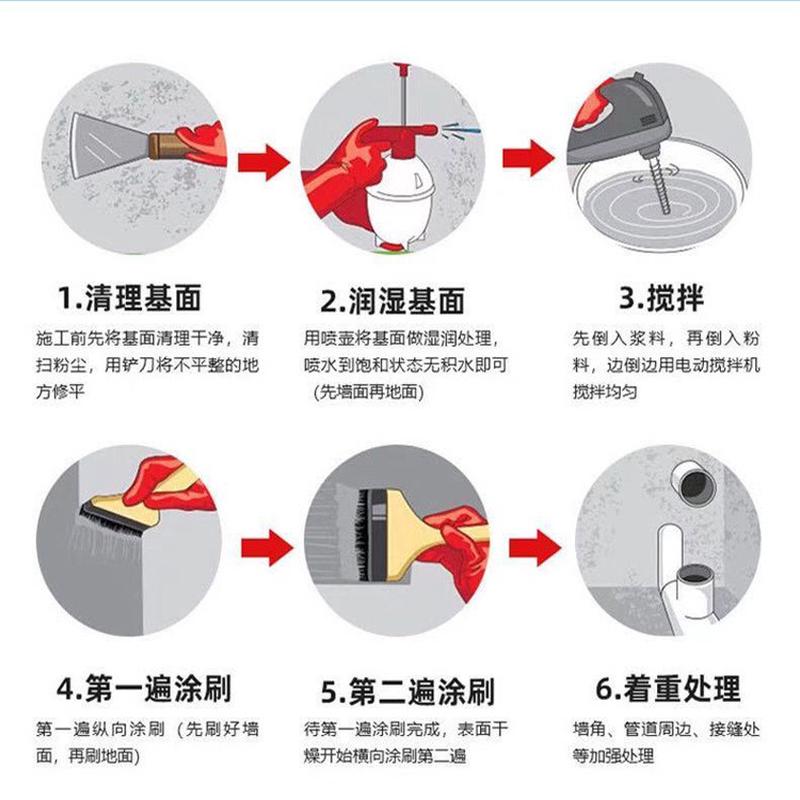 1.清理基面

施工前先将基面清理干净，清扫粉尘，用铲刀将不平整的地方修平

2.润湿基面

用喷壶将基面做湿润处理，喷水到饱和状态无积水即可（先墙面再地面）

3.搅拌

先倒入浆料，再倒入粉料，边倒边用电动搅拌机搅拌均匀

4.第一遍涂刷

第一遍纵向涂刷（先刷好墙面，再刷地面）

5.第二遍涂刷

待第一遍涂刷完成，表面干燥开始横向涂刷第二遍

6.着重处理

墙角、管道周边、接缝处等加强处理