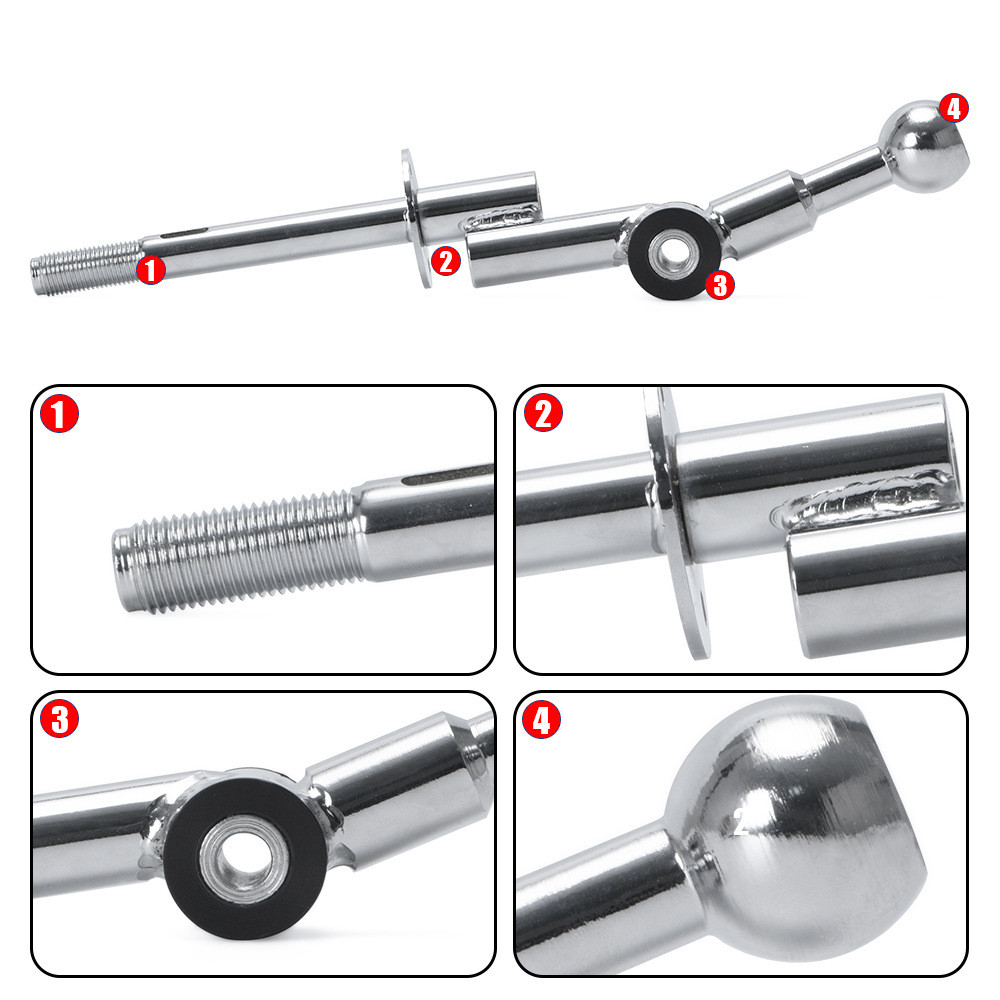 1
2
3
4
1
2
3
4