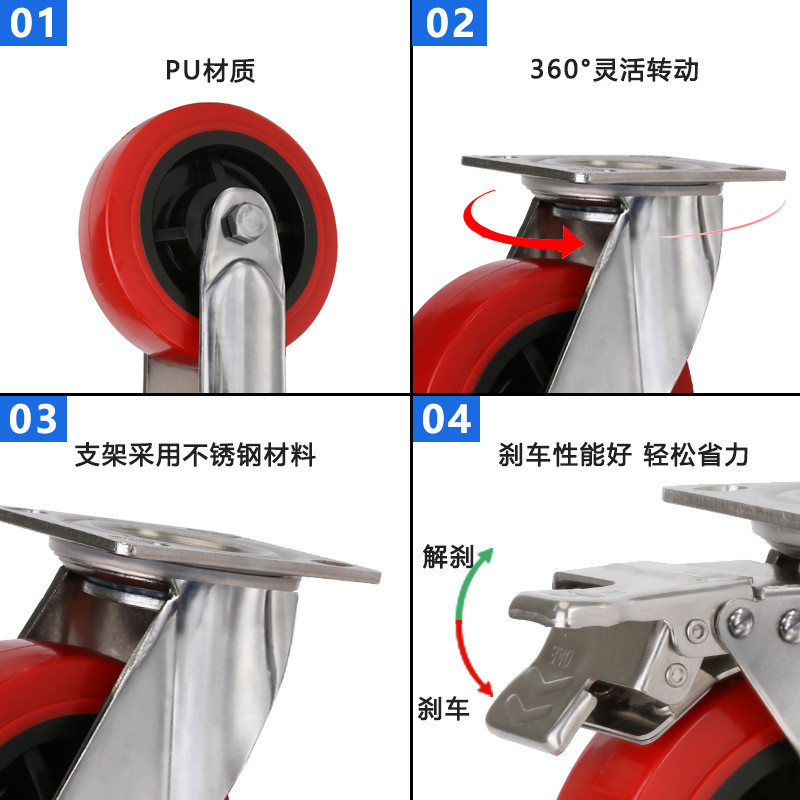 01

PU材质

02

360°灵活转动

03

支架采用不锈钢材料

04

刹车性能好 轻松省力

解刹

刹车