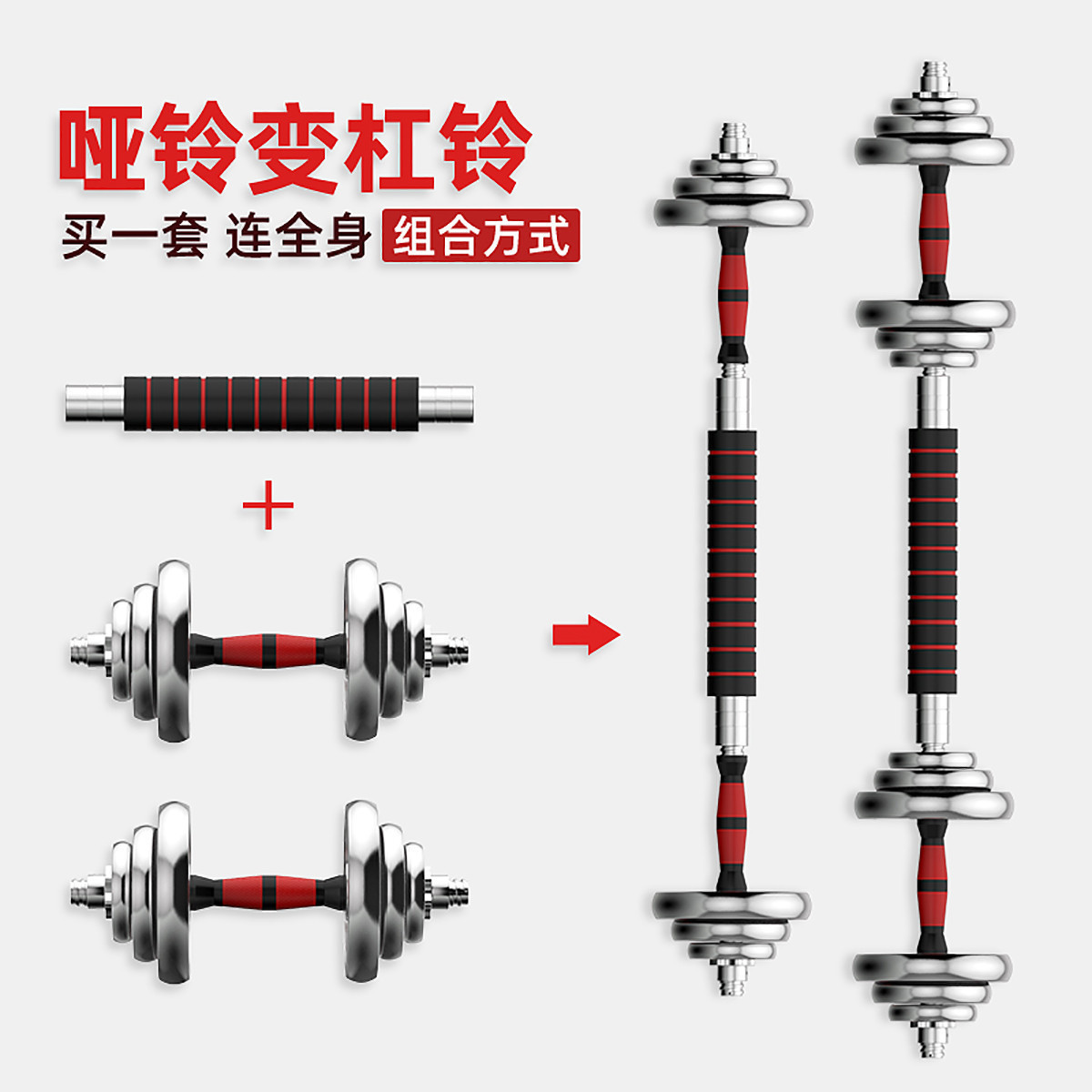 哑铃变杠铃

买一套 连全身 组合方式

+