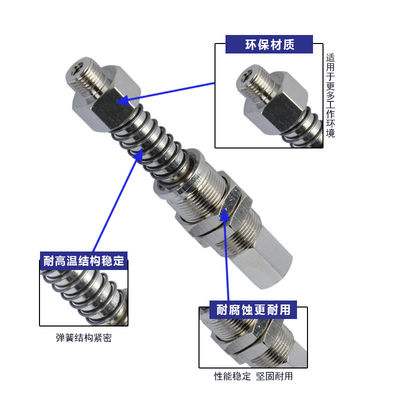 环保材质

适用于更多工作环境

耐高温结构稳定

弹簧结构紧密

耐腐蚀更耐用

性能稳定 坚固耐用