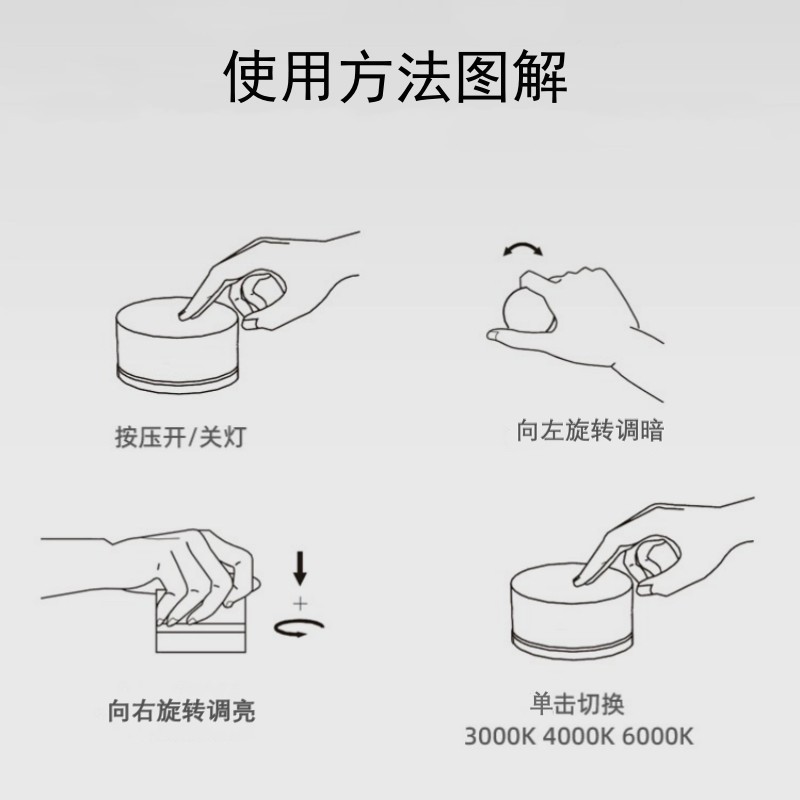 使用方法图解

按压开/关灯

向左旋转调暗

+

向右旋转调亮

单击切换
3000K 4000K 6000K