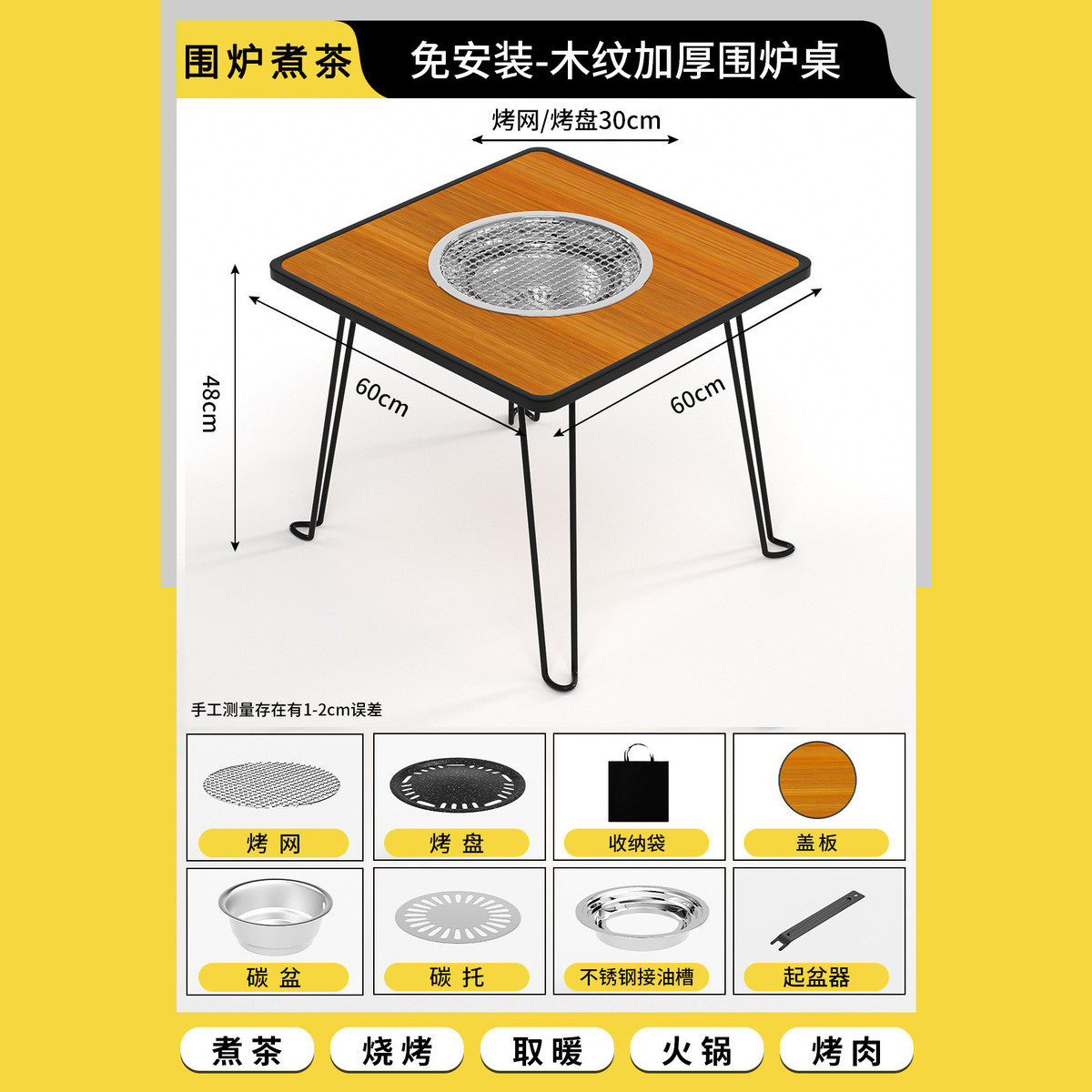 围炉煮茶

免安装-木纹加厚围炉桌

烤网/烤盘30cm

48cm

60cm

60cm

手工测量存在有1-2cm误差

烤 网

烤 盘

收纳袋

盖板

碳 盆

碳 托

不锈钢接油槽

起盆器

煮茶

烧烤

取暖

火锅

烤肉