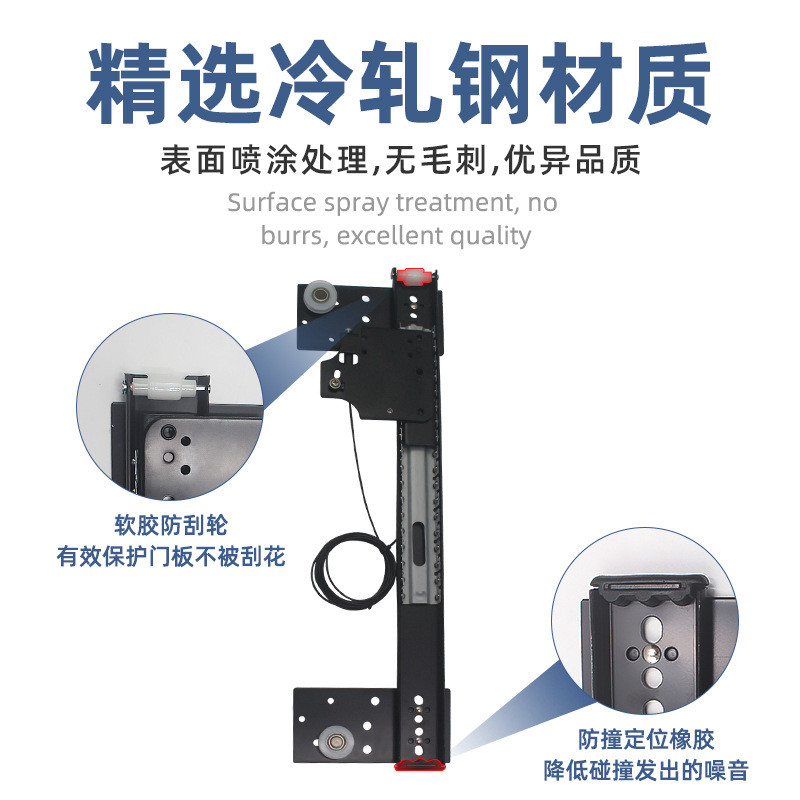 精选冷轧钢材质

表面喷涂处理,无毛刺,优异品质

Surface spray treatment, no burrs, excellent quality

软胶防刮轮
有效保护门板不被刮花

防撞定位橡胶
降低碰撞发出的噪音