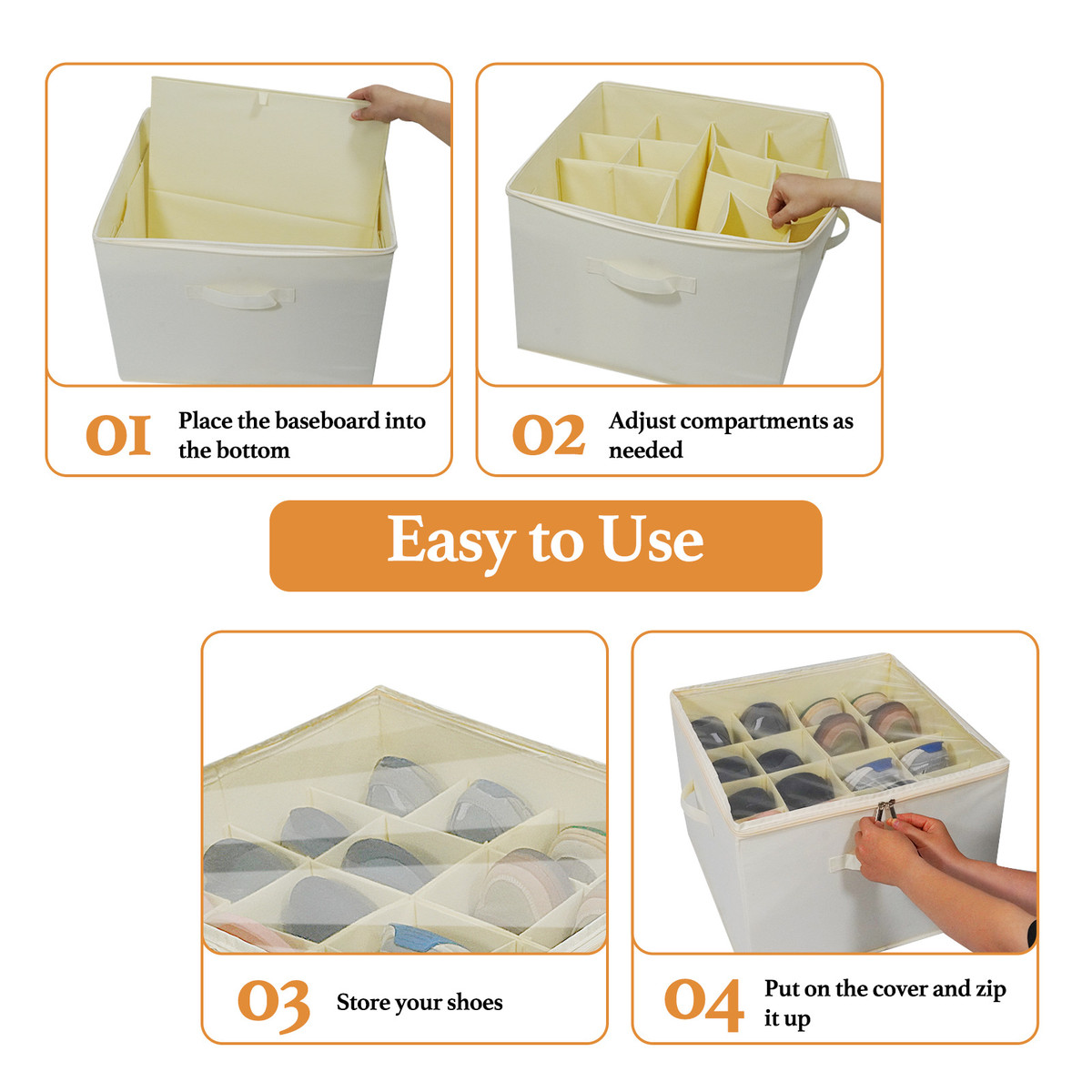 01 Place the baseboard into the bottom

02 Adjust compartments as needed

Easy to Use

03 Store your shoes

04 Put on the cover and zip it up