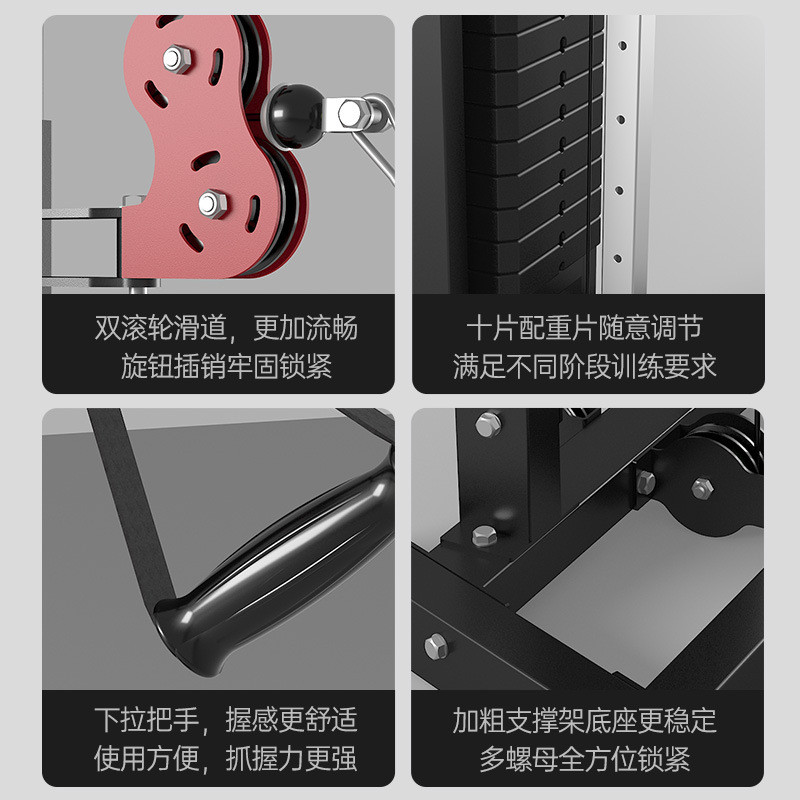 双滚轮滑道，更加流畅
旋钮插销牢固锁紧

十片配重片随意调节
满足不同阶段训练要求

下拉把手，握感更舒适
使用方便，抓握力更强

加粗支撑架底座更稳定
多螺母全方位锁紧