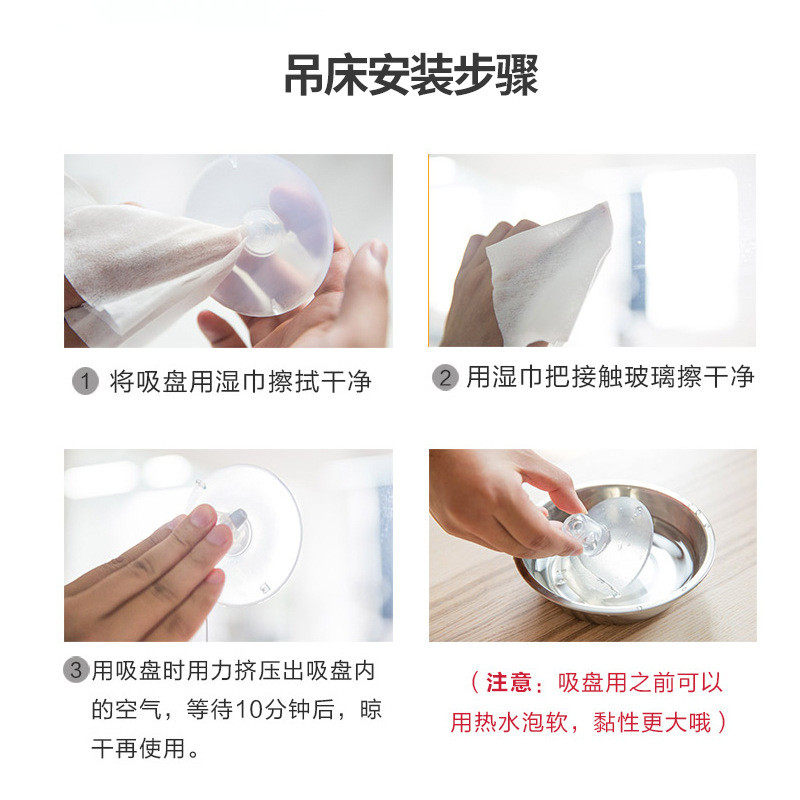 吊床安装步骤

1 将吸盘用湿巾擦拭干净

2 用湿巾把接触玻璃擦干净

3 用吸盘时用力挤压出吸盘内的空气，等待10分钟后，晾干再使用。

（注意：吸盘用之前可以用热水泡软，黏性更大哦）