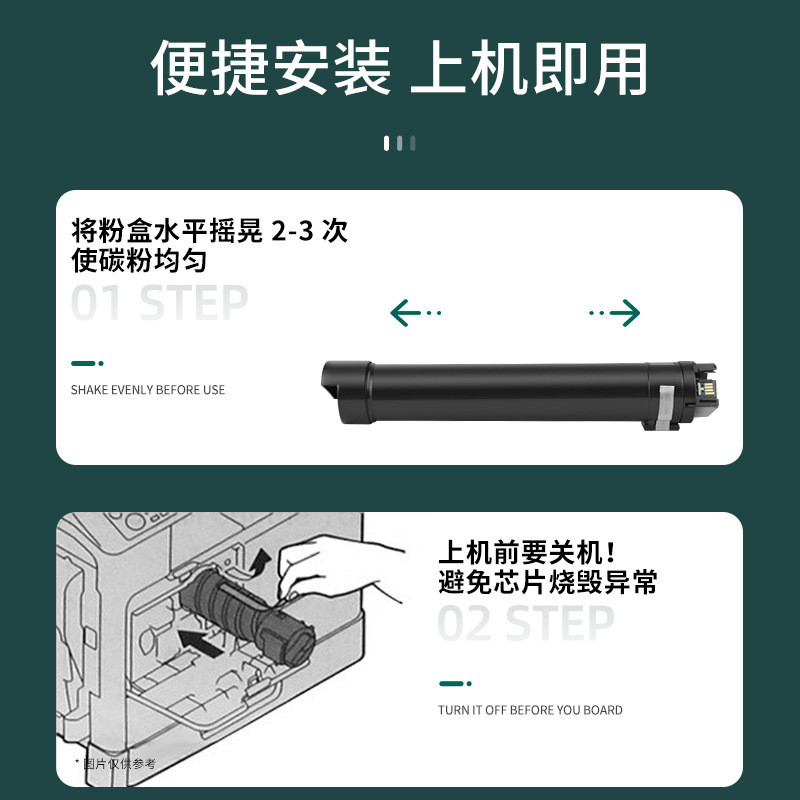 便捷安装 上机即用

将粉盒水平摇晃 2-3 次
使碳粉均匀

01 STEP

SHAKE EVENLY BEFORE USE

上机前要关机！
避免芯片烧毁异常

02 STEP

TURN IT OFF BEFORE YOU BOARD

* 图片仅供参考