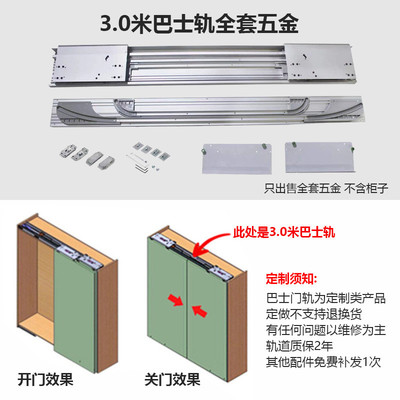 3.0米巴士轨全套五金

只出售全套五金 不含柜子

此处是3.0米巴士轨

定制须知:
巴士门轨为定制类产品
定做不支持退换货
有任何问题以维修为主
轨道质保2年
其他配件免费补发1次

开门效果

关门效果