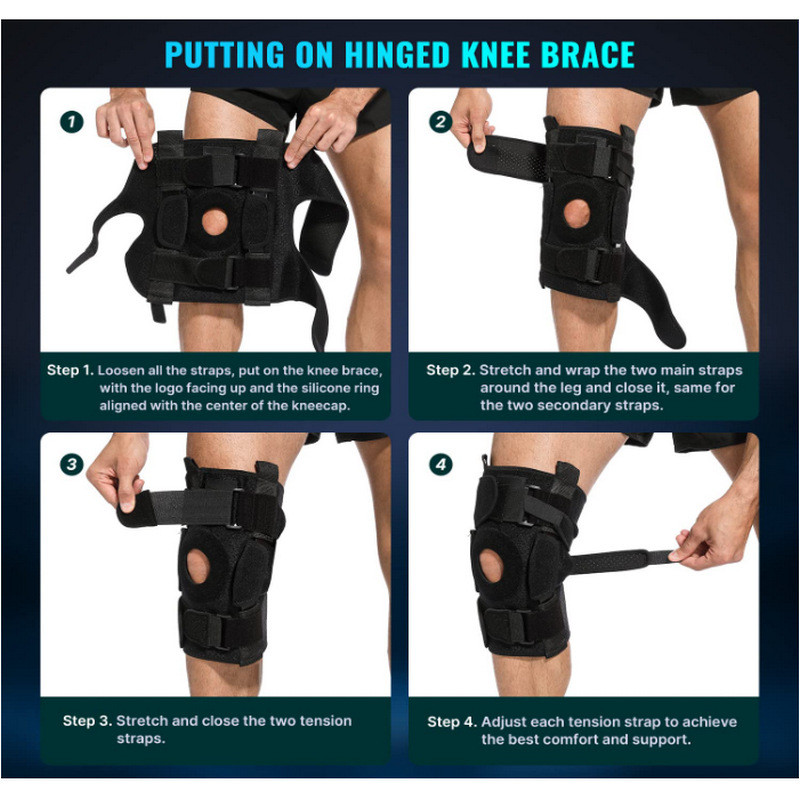 PUTTING ON HINGED KNEE BRACE

1

Step 1. Loosen all the straps, put on the knee brace, with the logo facing up and the silicone ring aligned with the center of the kneecap.

2

Step 2. Stretch and wrap the two main straps around the leg and close it, same for the two secondary straps.

3

Step 3. Stretch and close the two tension straps.

4

Step 4. Adjust each tension strap to achieve the best comfort and support.