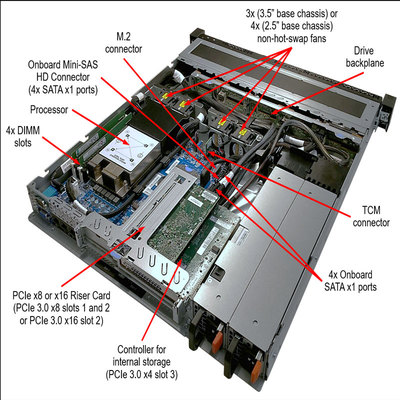 3x (3.5" base chassis) or
4x (2.5" base chassis)
non-hot-swap fans

M.2
connector

Drive
backplane

Onboard Mini-SAS
HD Connector
(4x SATA x1 ports)

Processor

4x DIMM
slots

TCM
connector

4x Onboard
SATA x1 ports

PCIe x8 or x16 Riser Card
(PCIe 3.0 x8 slots 1 and 2
or PCIe 3.0 x16 slot 2)

Controller for
internal storage
(PCIe 3.0 x4 slot 3)