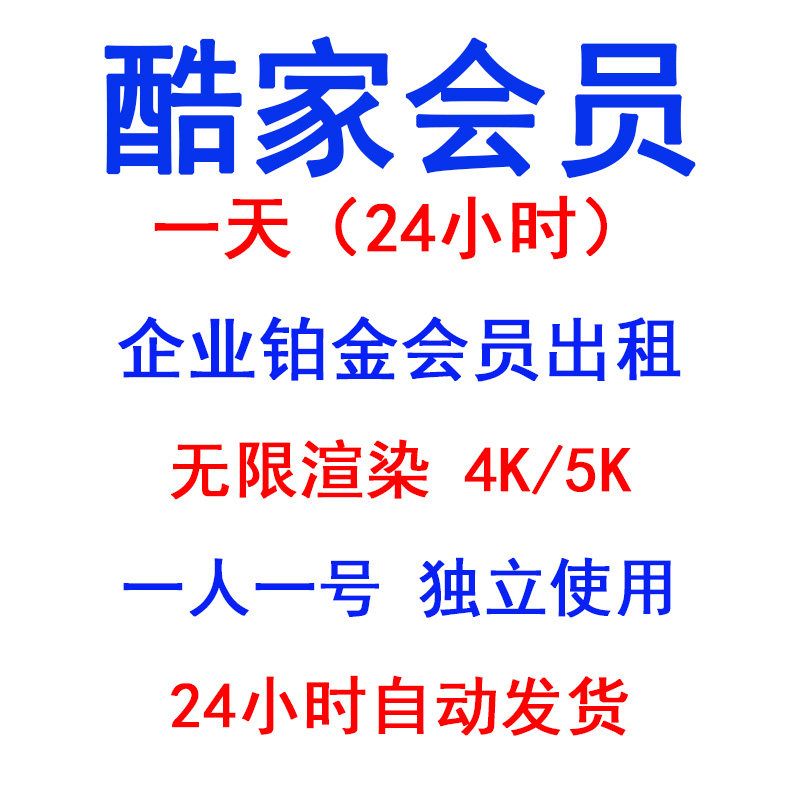 酷家会员

一天（24小时）

企业铂金会员出租

无限渲染 4K/5K

一人一号 独立使用

24小时自动发货