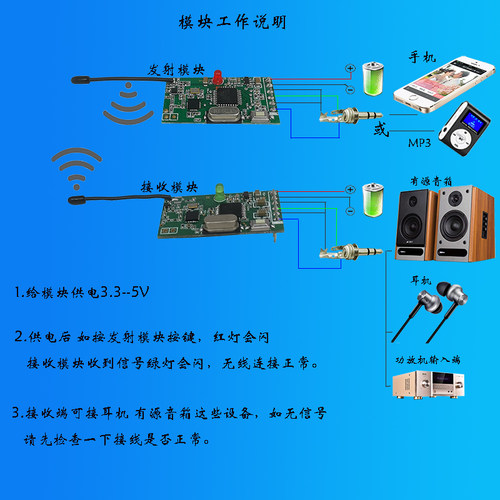 模块工作说明

发射模块

+

-

手机

或

MP3

接收模块

+

-

有源音箱

耳机

功放机输入端

1.给模块供电3.3--5V

2.供电后 如按发射模块按键，红灯会闪
接收模块收到信号绿灯会闪，无线连接正常。

3.接收端可接耳机 有源音箱这些设备，如无信号
请先检查一下接线是否正常。