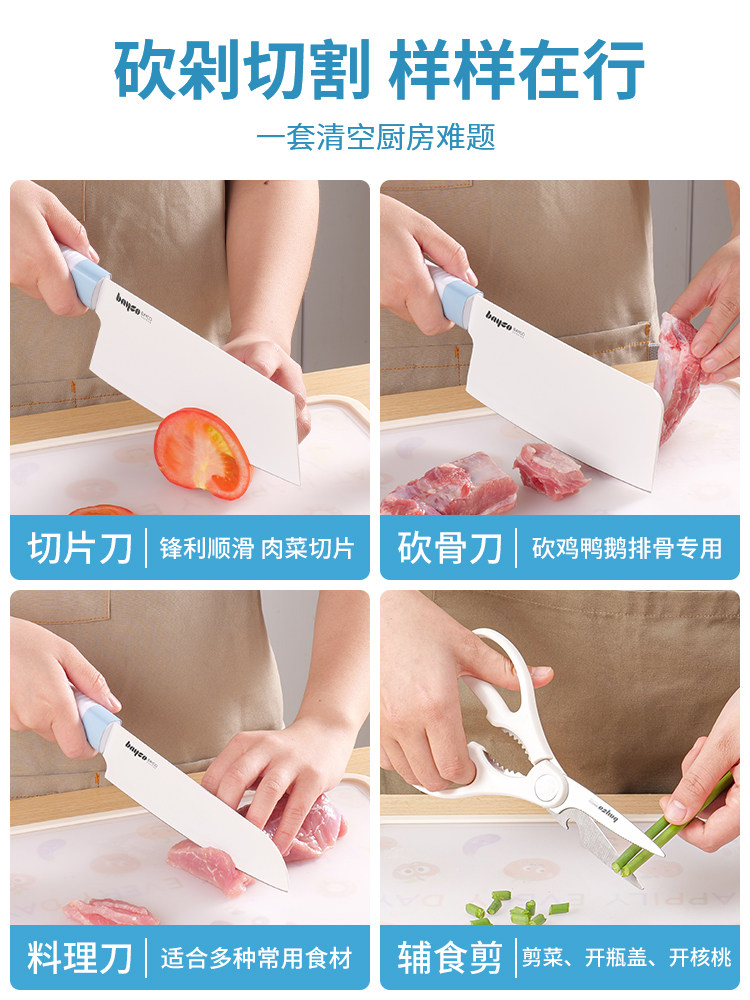 砍剁切割 样样在行

一套清空厨房难题

bayco

切片刀 | 锋利顺滑 肉菜切片

bayco

砍骨刀 | 砍鸡鸭鹅排骨专用

bayco

料理刀 | 适合多种常用食材

bayco

辅食剪 | 剪菜、开瓶盖、开核桃