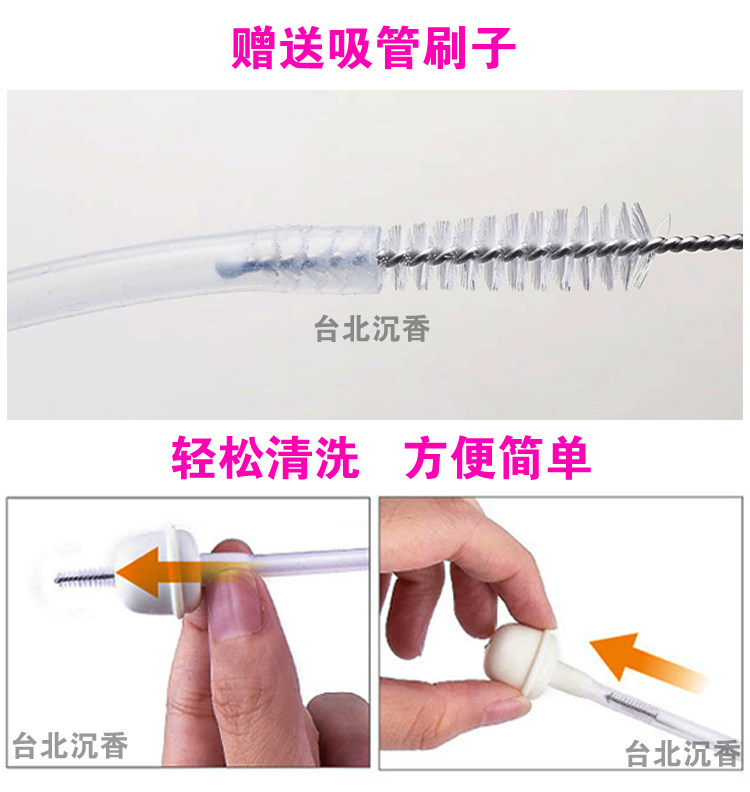 赠送吸管刷子

台北沉香

轻松清洗　方便简单

台北沉香

台北沉香