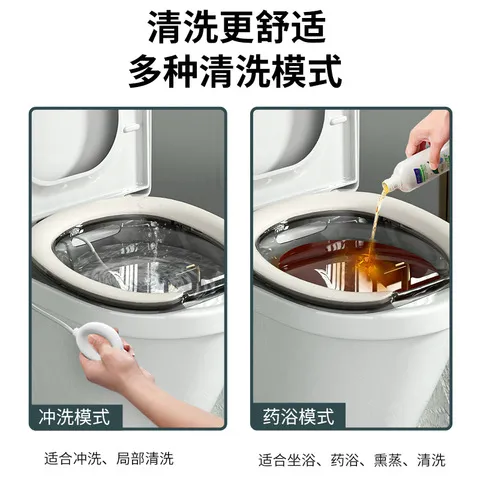 清洗更舒适
多种清洗模式

冲洗模式

适合冲洗、局部清洗

药浴模式

适合坐浴、药浴、熏蒸、清洗