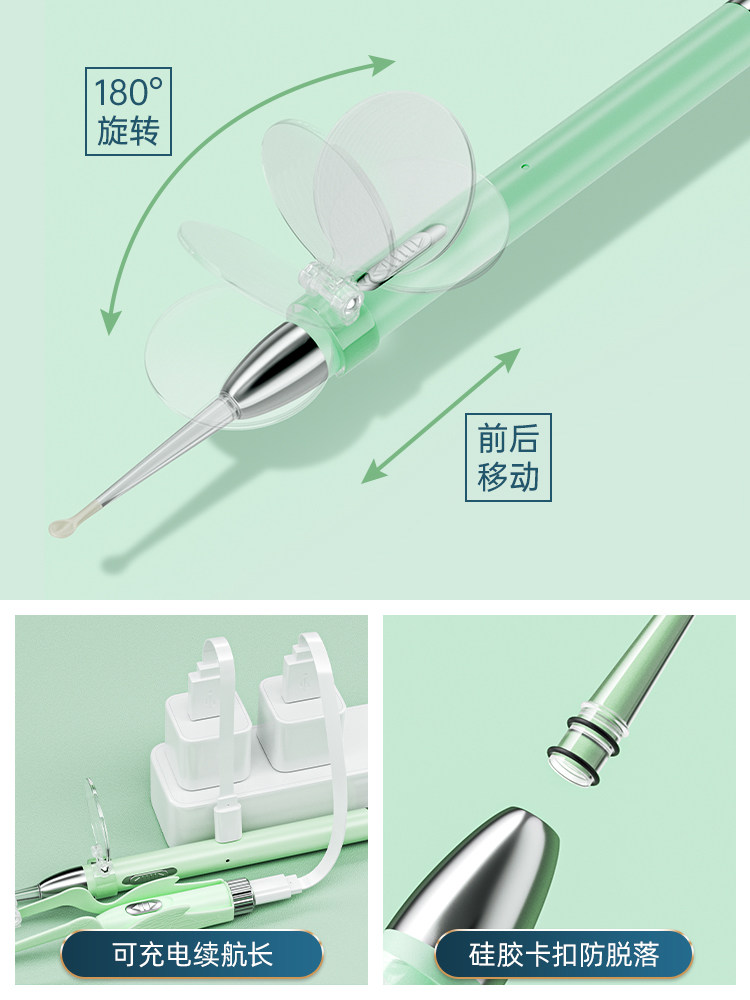 180°
旋转

前后
移动

可充电续航长

硅胶卡扣防脱落