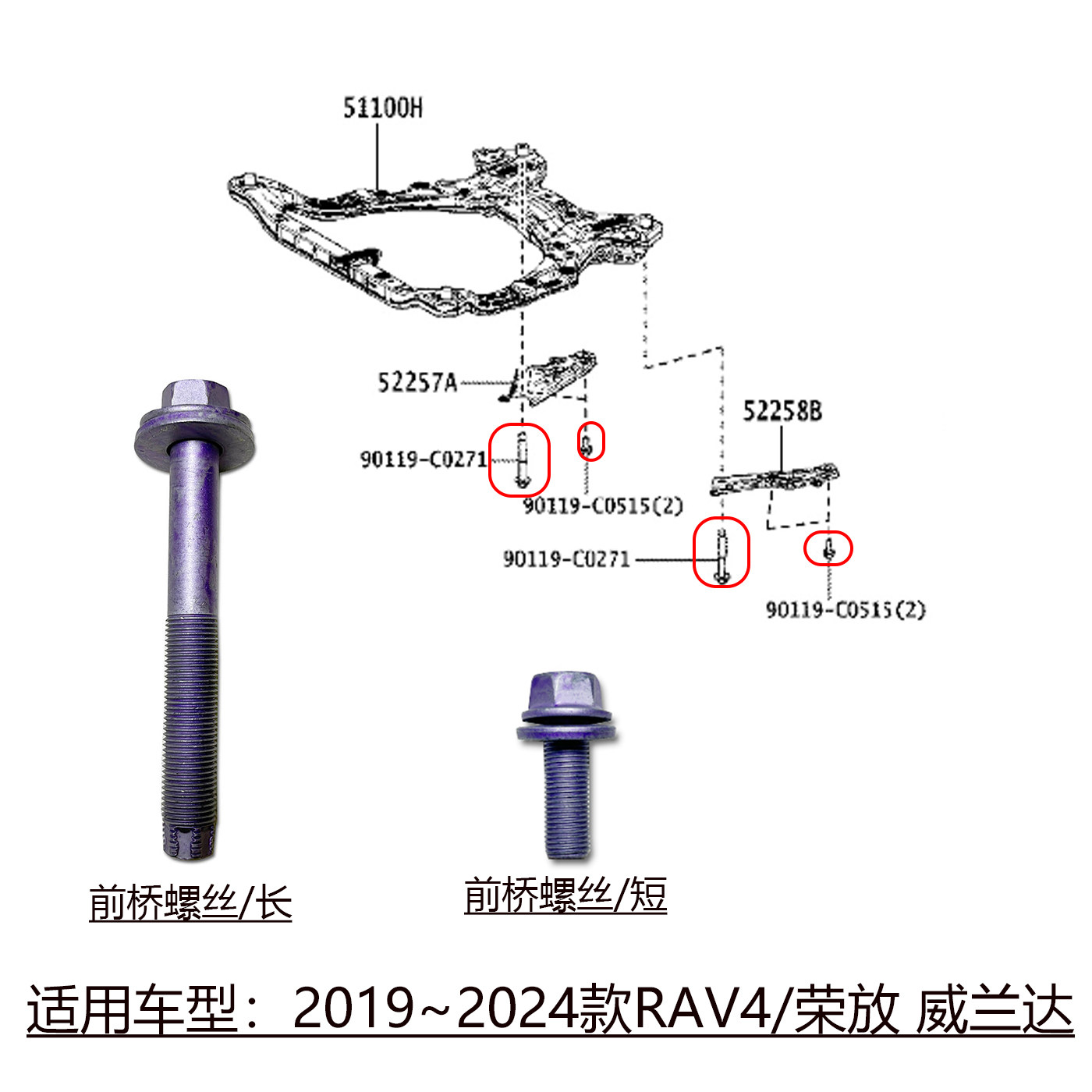 51100H

52257A

90119-C0271

90119-C0515(2)

52258B

90119-C0271

90119-C0515(2)

前桥螺丝/长

前桥螺丝/短

适用车型：2019~2024款RAV4/荣放 威兰达