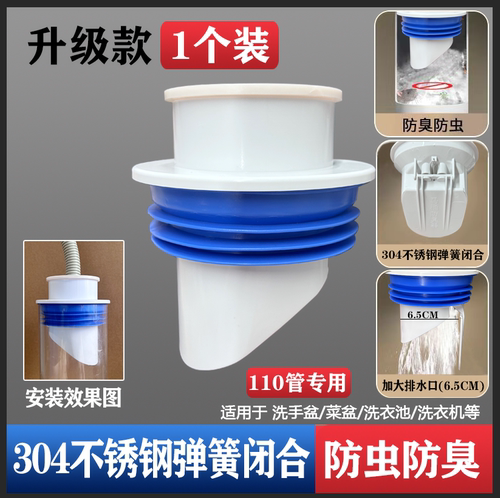 升级款 1个装

防臭防虫

304不锈钢弹簧闭合

6.5CM

加大排水口(6.5CM)

安装效果图

110管专用

适用于 洗手盆/菜盆/洗衣池/洗衣机等

304不锈钢弹簧闭合 防虫防臭