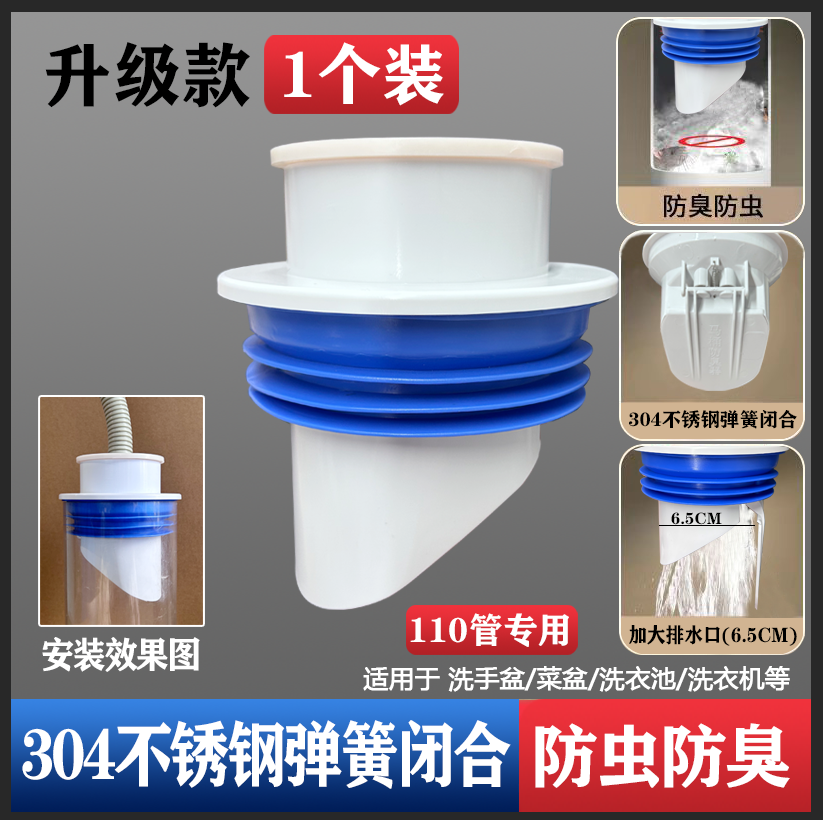 升级款 1个装

防臭防虫

304不锈钢弹簧闭合

6.5CM

加大排水口(6.5CM)

安装效果图

110管专用

适用于 洗手盆/菜盆/洗衣池/洗衣机等

304不锈钢弹簧闭合 防虫防臭