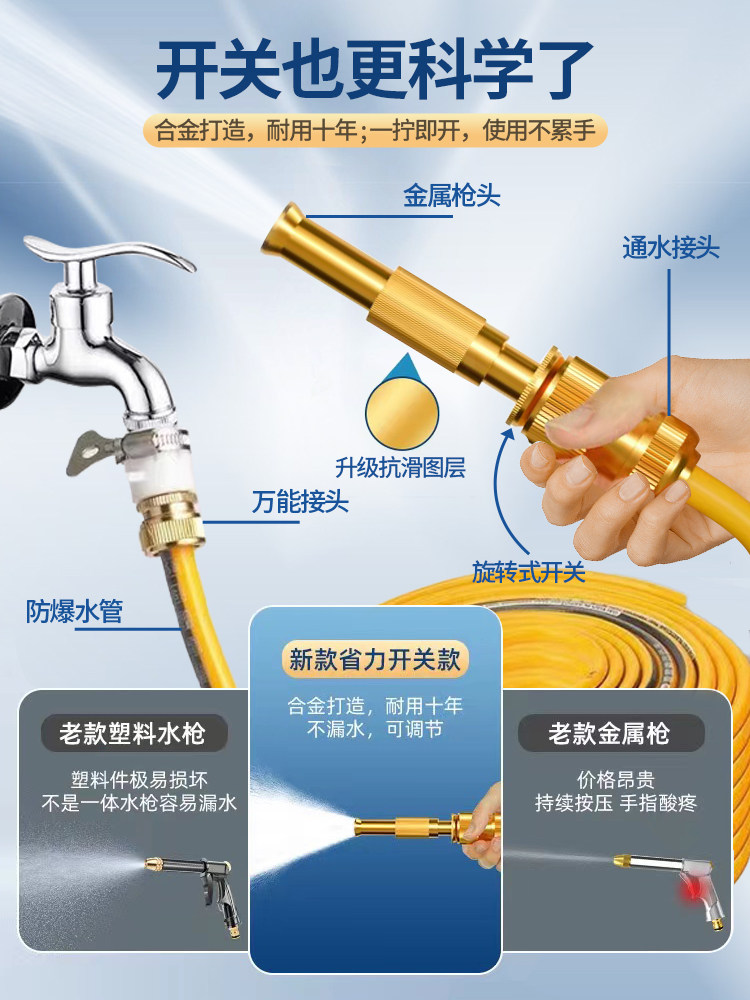 开关也更科学了

合金打造，耐用十年;一拧即开，使用不累手

金属枪头

通水接头

升级抗滑图层

万能接头

旋转式开关

防爆水管

老款塑料水枪

塑料件极易损坏
不是一体水枪容易漏水

新款省力开关款

合金打造，耐用十年
不漏水，可调节

老款金属枪

价格昂贵
持续按压 手指酸疼