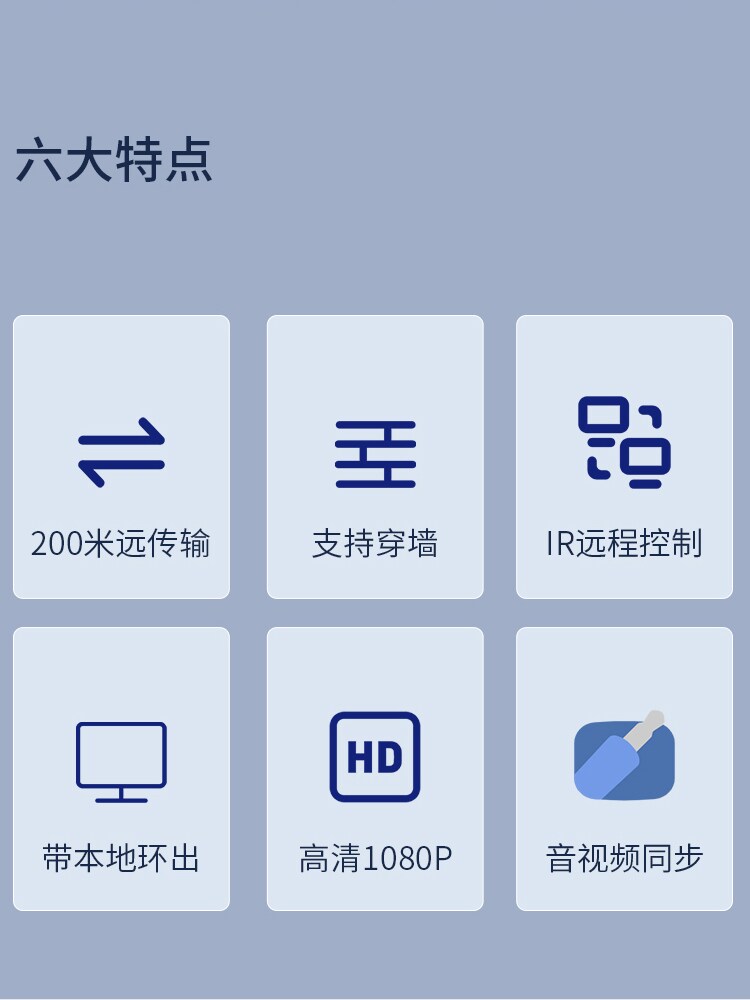 六大特点

200米远传输

支持穿墙

IR远程控制

带本地环出

HD

高清1080P

音视频同步