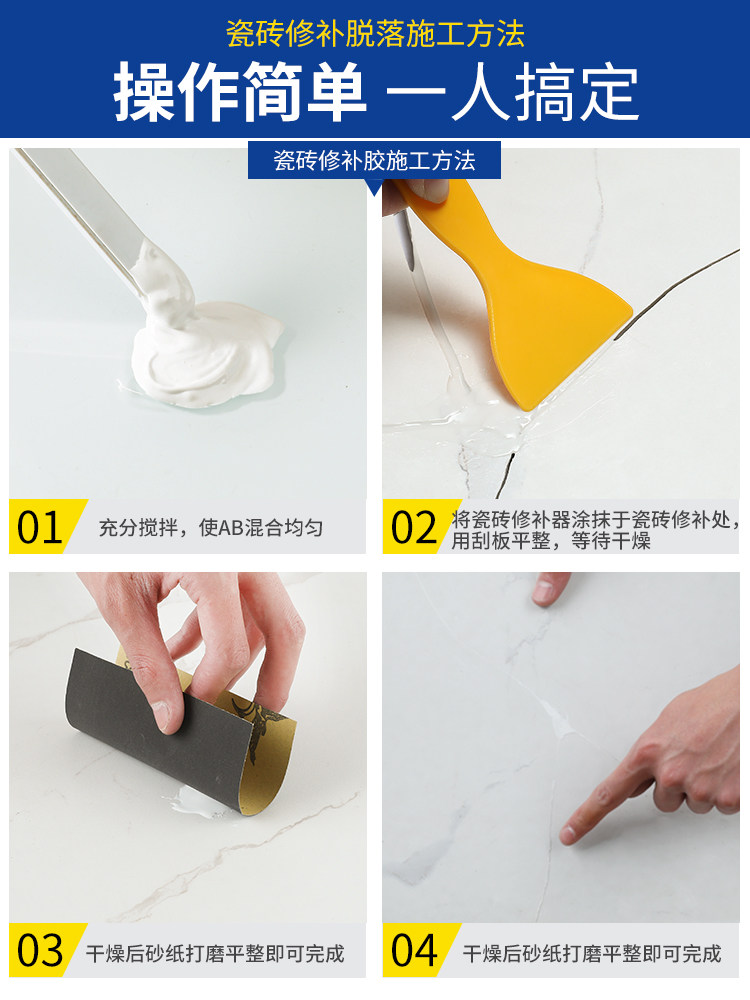 瓷砖修补脱落施工方法

操作简单 一人搞定

瓷砖修补胶施工方法

01 充分搅拌，使AB混合均匀

02 将瓷砖修补器涂抹于瓷砖修补处，用刮板平整，等待干燥

03 干燥后砂纸打磨平整即可完成

04 干燥后砂纸打磨平整即可完成