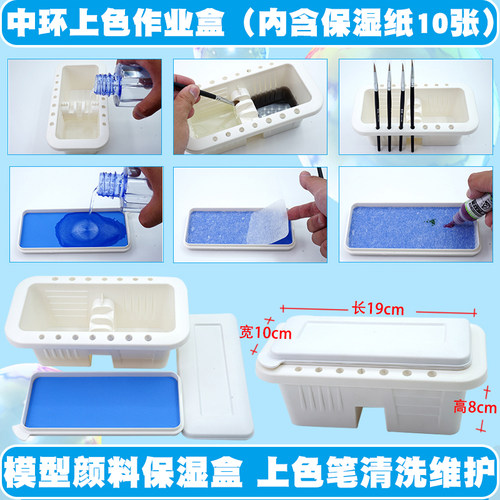 中环上色作业盒（内含保湿纸10张）

长19cm

宽10cm

高8cm

模型颜料保湿盒 上色笔清洗维护