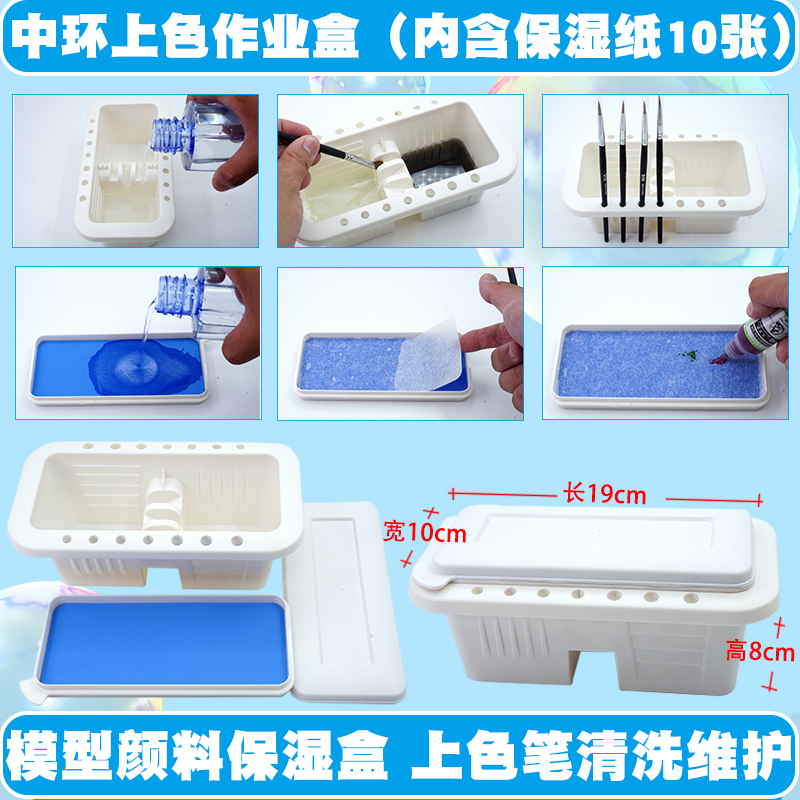 中环上色作业盒（内含保湿纸10张）

长19cm

宽10cm

高8cm

模型颜料保湿盒 上色笔清洗维护