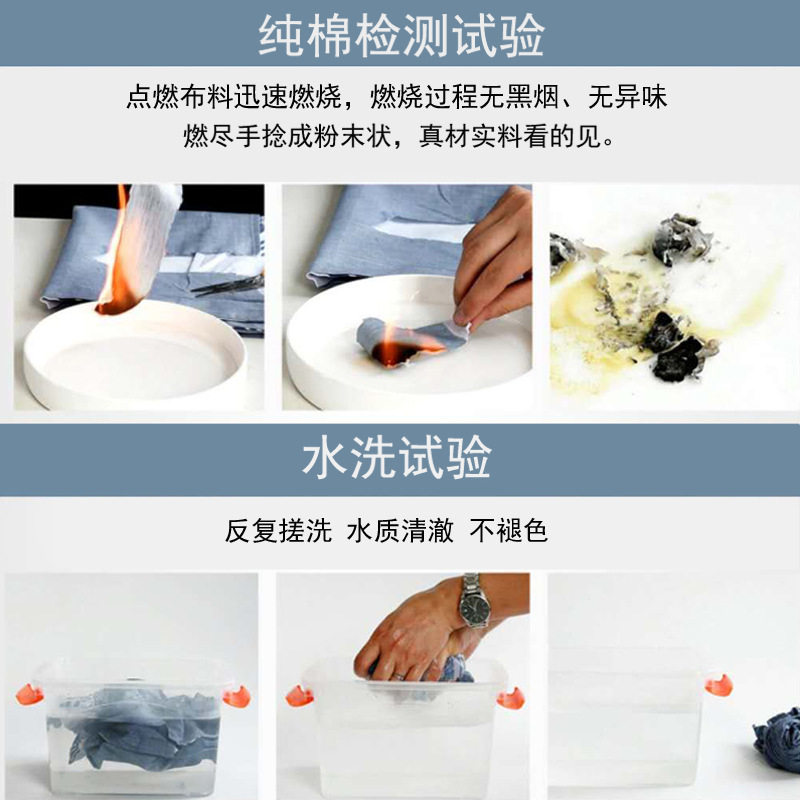 纯棉检测试验

点燃布料迅速燃烧，燃烧过程无黑烟、无异味
燃尽手捻成粉末状，真材实料看的见。

水洗试验

反复搓洗 水质清澈 不褪色