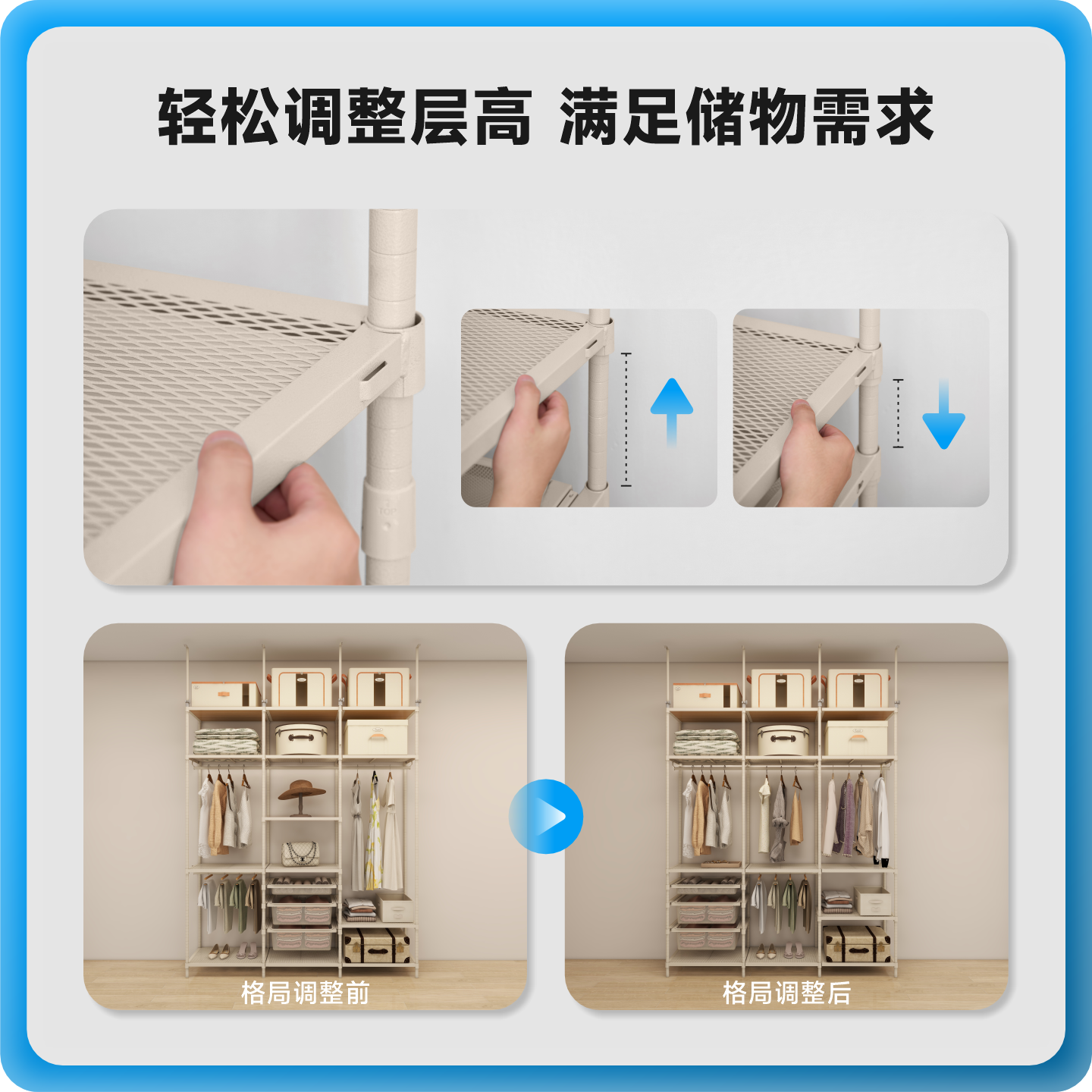 轻松调整层高 满足储物需求

格局调整前

格局调整后