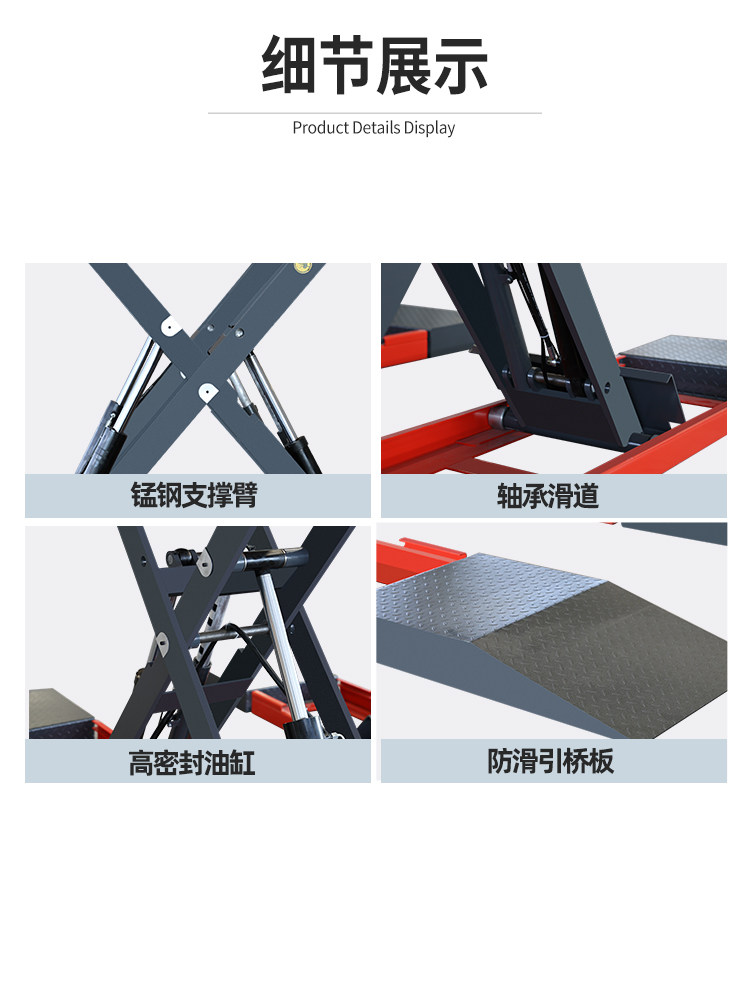 细节展示

Product Details Display

锰钢支撑臂

轴承滑道

高密封油缸

防滑引桥板