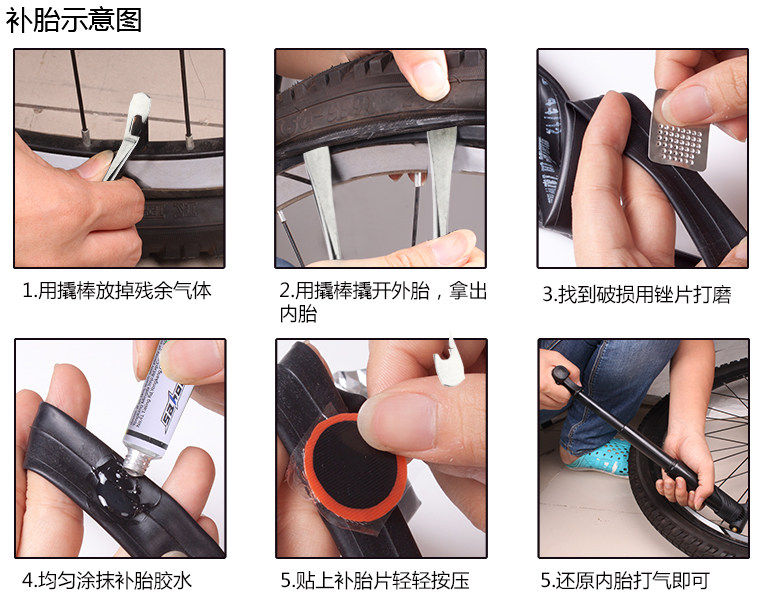 补胎示意图

1.用撬棒放掉残余气体

2.用撬棒撬开外胎，拿出内胎

3.找到破损用锉片打磨

4.均匀涂抹补胎胶水

5.贴上补胎片轻轻按压

5.还原内胎打气即可