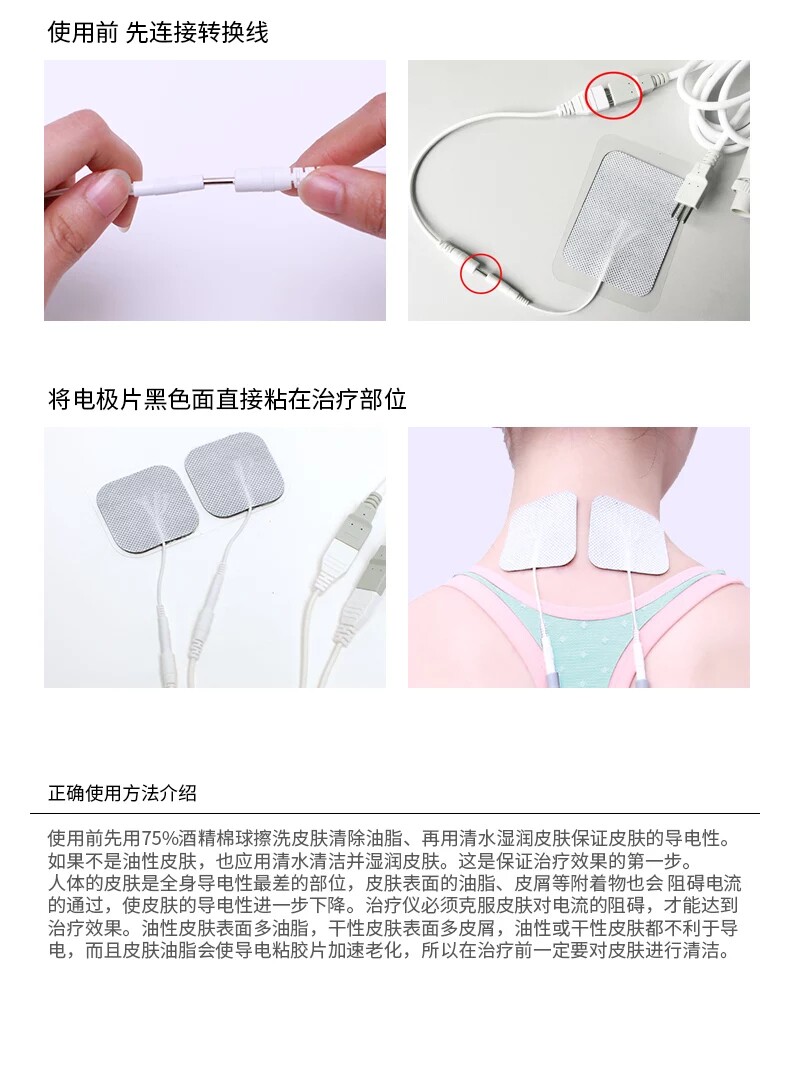 使用前 先连接转换线

将电极片黑色面直接粘在治疗部位

正确使用方法介绍

使用前先用75%酒精棉球擦洗皮肤清除油脂、再用清水湿润皮肤保证皮肤的导电性。如果不是油性皮肤，也应用清水清洁并湿润皮肤。这是保证治疗效果的第一步。
人体的皮肤是全身导电性最差的部位，皮肤表面的油脂、皮屑等附着物也会 阻碍电流的通过，使皮肤的导电性进一步下降。治疗仪必须克服皮肤对电流的阻碍，才能达到治疗效果。油性皮肤表面多油脂，干性皮肤表面多皮屑，油性或干性皮肤都不利于导电，而且皮肤油脂会使导电粘胶片加速老化，所以在治疗前一定要对皮肤进行清洁。