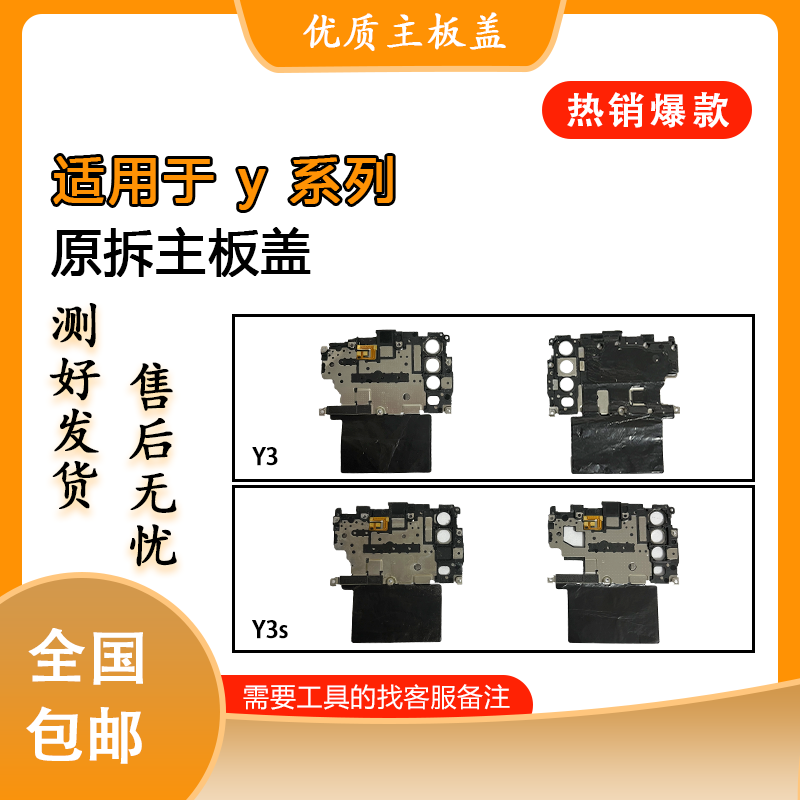 优质主板盖

热销爆款

适用于 y 系列

原拆主板盖

测好发货

售后无忧

Y3

Y3s

全国包邮

需要工具的找客服备注