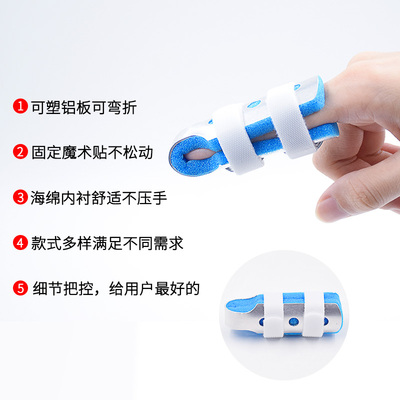 1 可塑铝板可弯折

2 固定魔术贴不松动

3 海绵内衬舒适不压手

4 款式多样满足不同需求

5 细节把控，给用户最好的