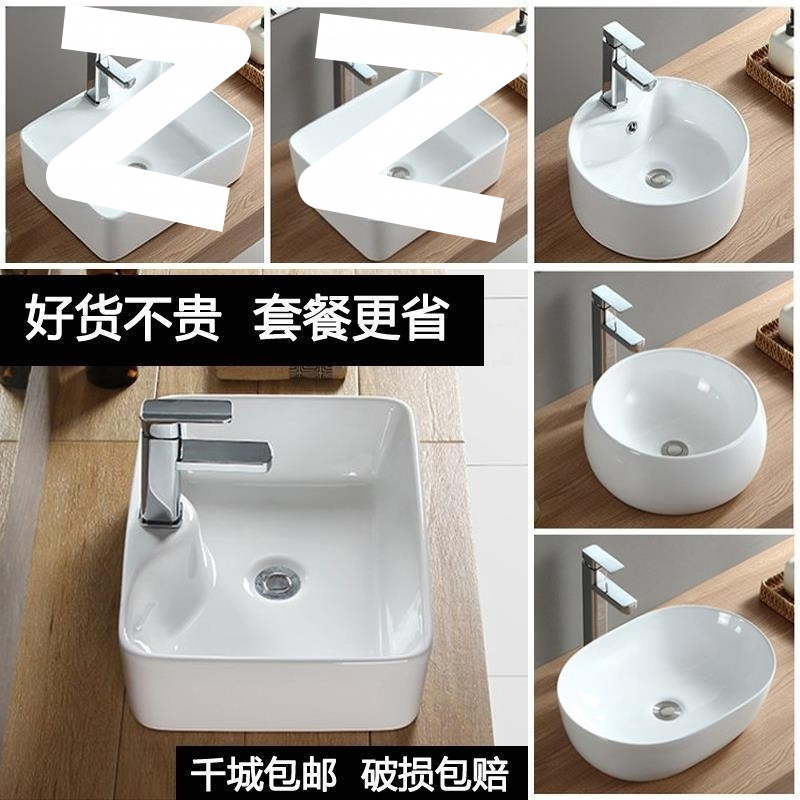 Z Z

好货不贵 套餐更省

千城包邮 破损包赔