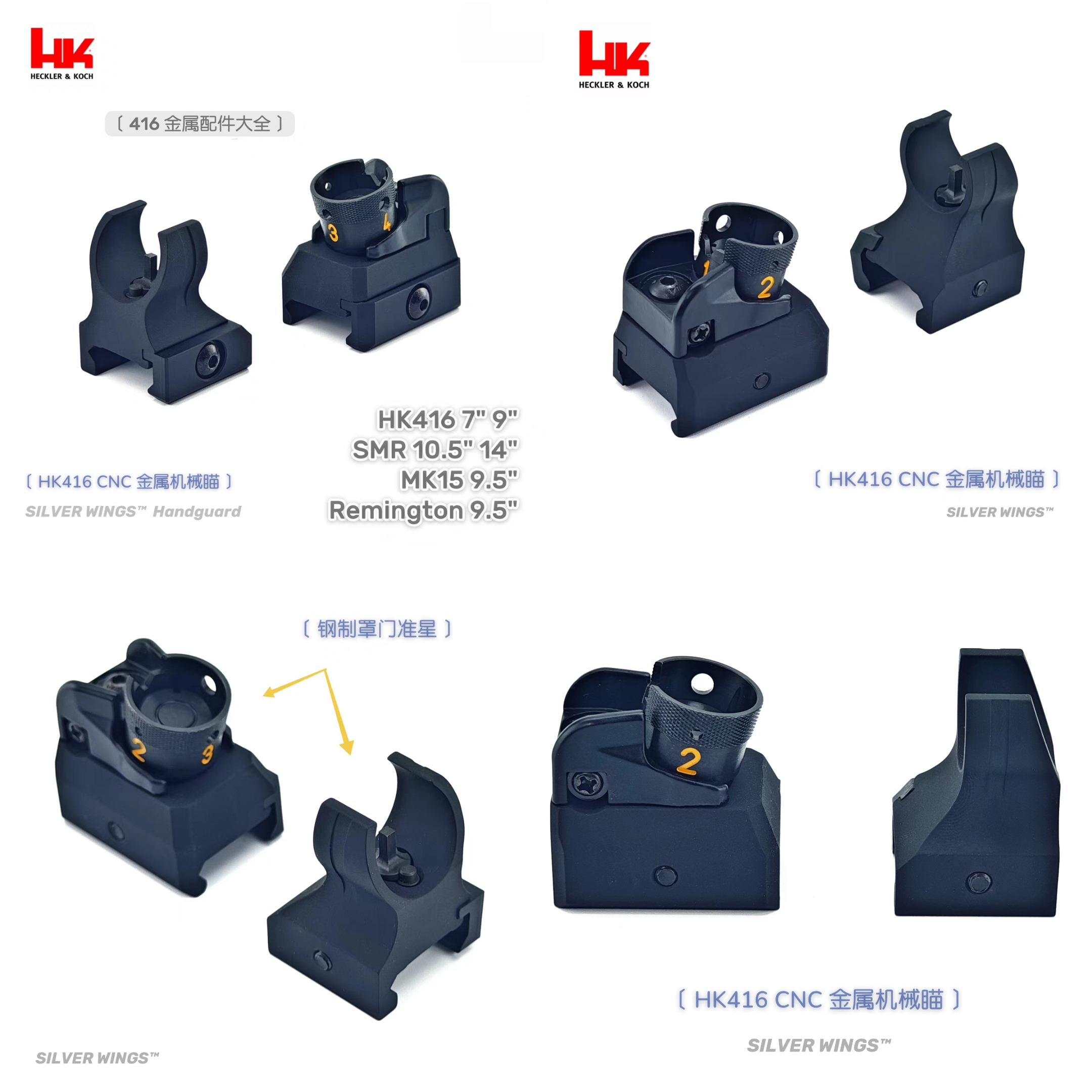 HK
HECKLER & KOCH

〔 416 金属配件大全 〕

3 4

HK416 7" 9"
SMR 10.5" 14"
MK15 9.5"
Remington 9.5"

〔 HK416 CNC 金属机械瞄 〕
SILVER WINGS™ Handguard

HK
HECKLER & KOCH

1 2

〔 HK416 CNC 金属机械瞄 〕
SILVER WINGS™

〔 钢制罩门准星 〕

2 3

SILVER WINGS™

2

〔 HK416 CNC 金属机械瞄 〕
SILVER WINGS™