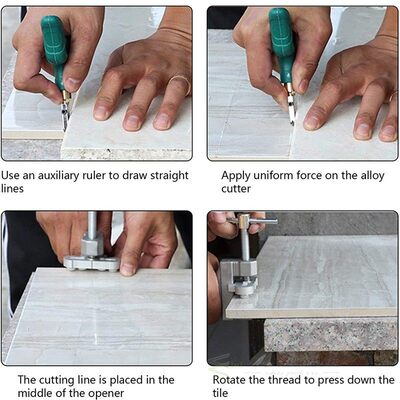 Use an auxiliary ruler to draw straight lines

Apply uniform force on the alloy cutter

The cutting line is placed in the middle of the opener

Rotate the thread to press down the tile