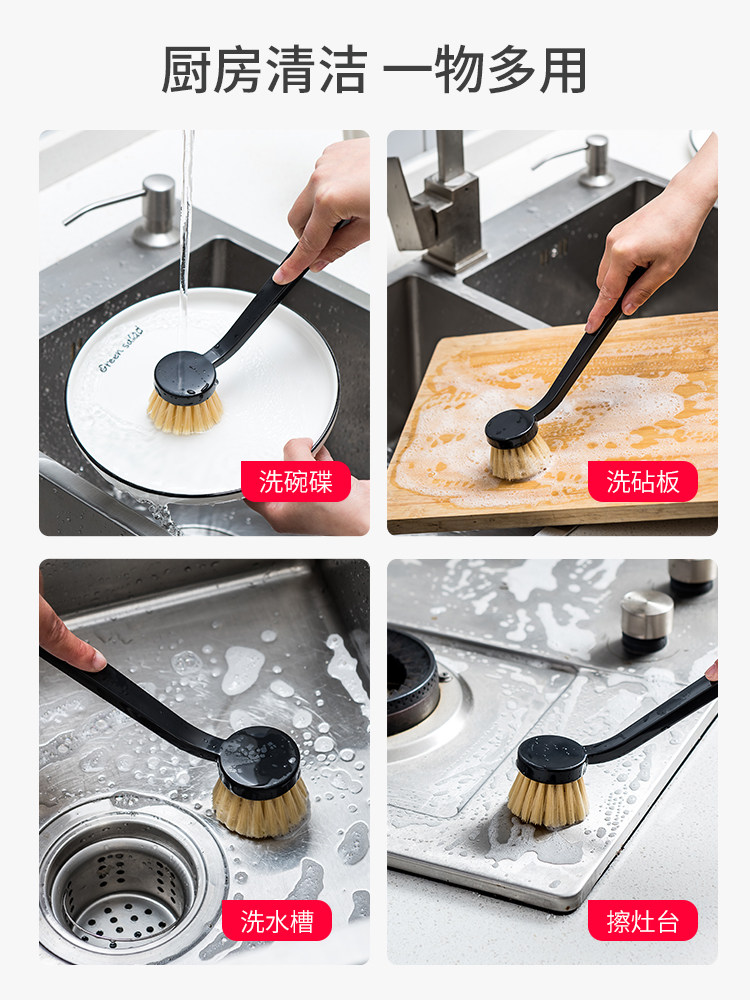 厨房清洁 一物多用

Green salad

洗碗碟

洗砧板

洗水槽

擦灶台