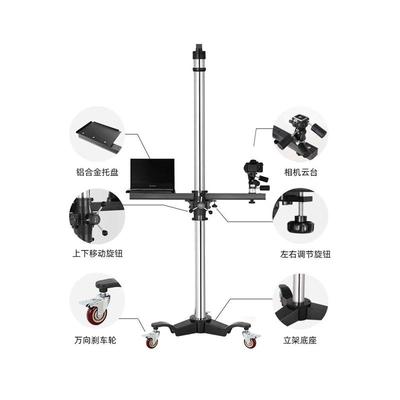 铝合金托盘

相机云台

上下移动旋钮

左右调节旋钮

万向刹车轮

立架底座