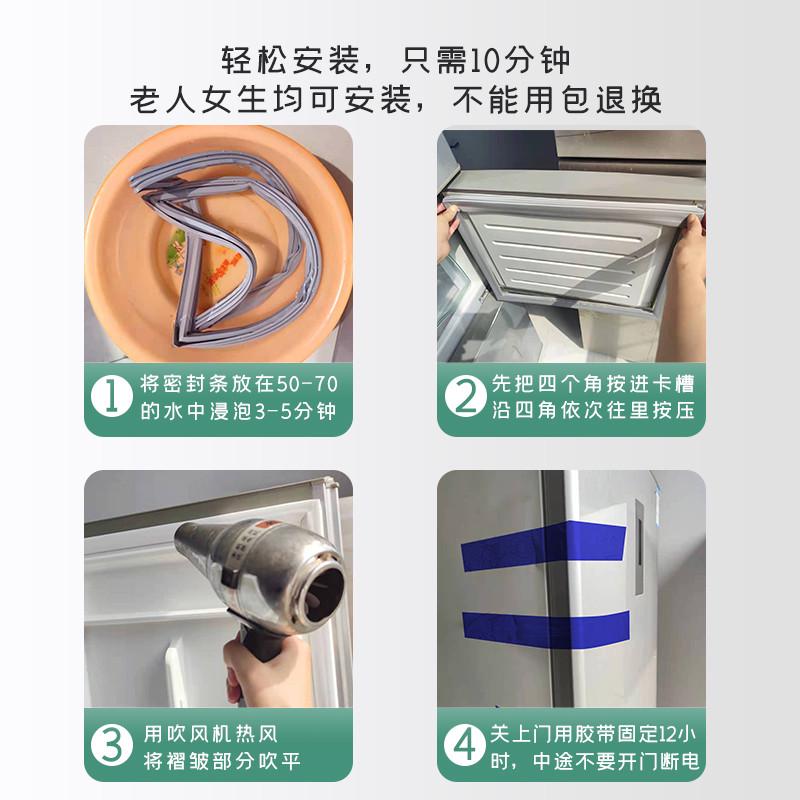 轻松安装，只需10分钟
老人女生均可安装，不能用包退换

1 将密封条放在50-70的水中浸泡3-5分钟

2 先把四个角按进卡槽沿四角依次往里按压

3 用吹风机热风将褶皱部分吹平

4 关上门用胶带固定12小时，中途不要开门断电