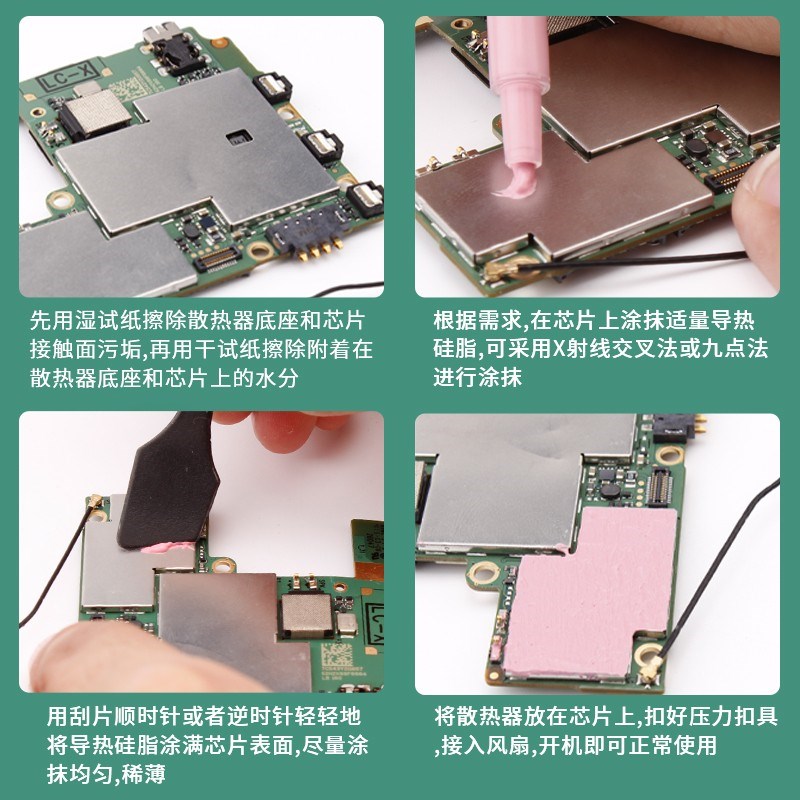 LC-X

先用湿试纸擦除散热器底座和芯片接触面污垢,再用干试纸擦除附着在散热器底座和芯片上的水分

根据需求,在芯片上涂抹适量导热硅脂,可采用X射线交叉法或九点法进行涂抹

LC-X

用刮片顺时针或者逆时针轻轻地将导热硅脂涂满芯片表面,尽量涂抹均匀,稀薄

将散热器放在芯片上,扣好压力扣具,接入风扇,开机即可正常使用