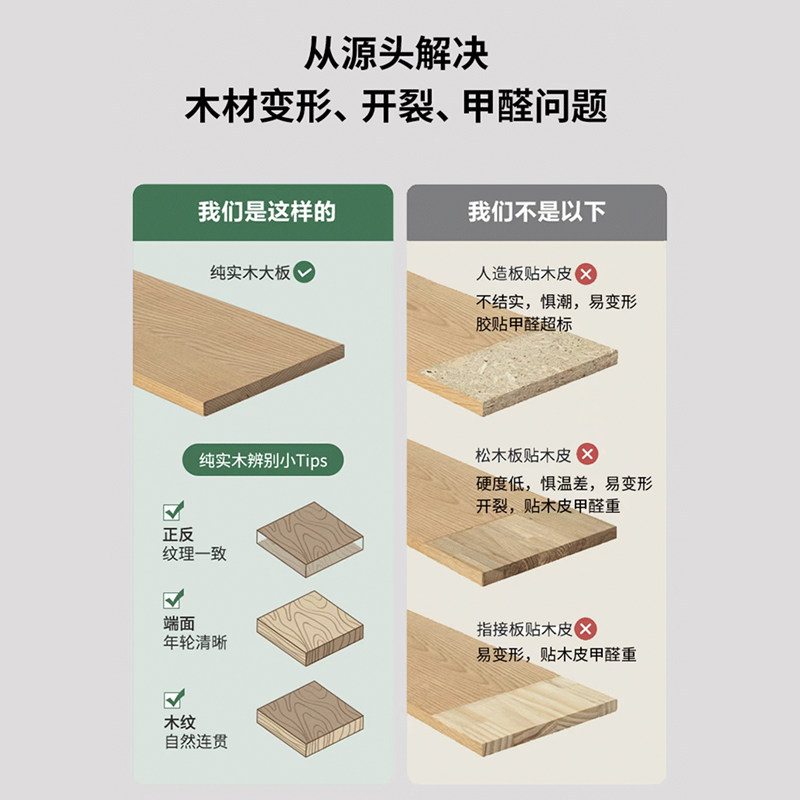 从源头解决
木材变形、开裂、甲醛问题

我们是这样的

纯实木大板

纯实木辨别小Tips

正反
纹理一致

端面
年轮清晰

木纹
自然连贯

我们不是以下

人造板贴木皮
不结实，惧潮，易变形
胶贴甲醛超标

松木板贴木皮
硬度低，惧温差，易变形
开裂，贴木皮甲醛重

指接板贴木皮
易变形，贴木皮甲醛重