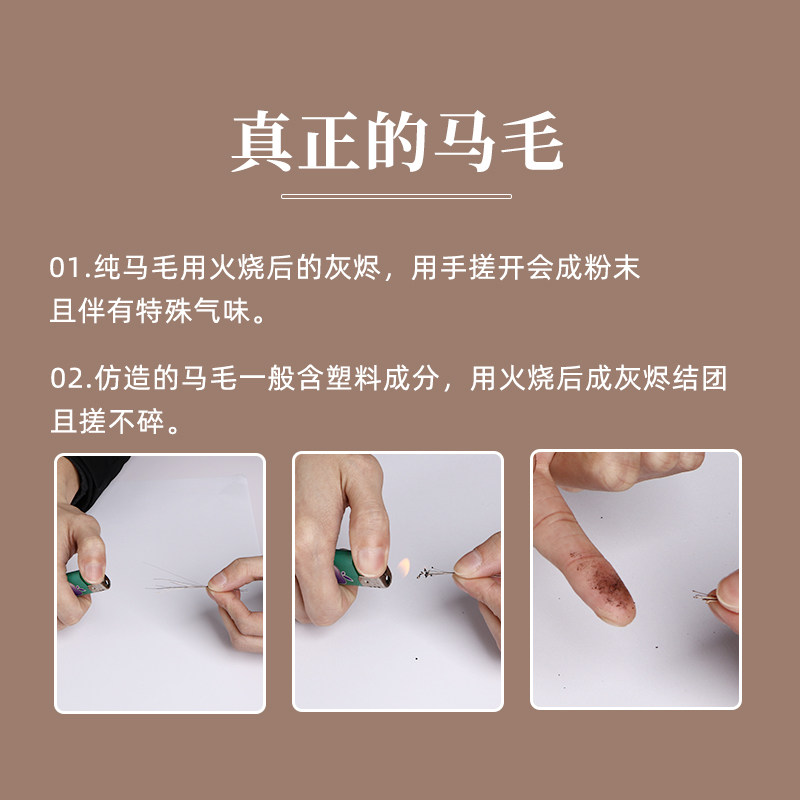 真正的马毛

01.纯马毛用火烧后的灰烬，用手搓开会成粉末且伴有特殊气味。

02.仿造的马毛一般含塑料成分，用火烧后成灰烬结团且搓不碎。