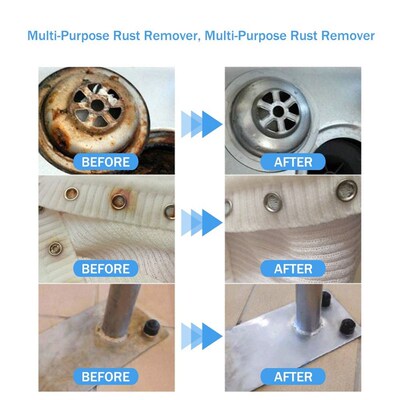 Multi-Purpose Rust Remover, Multi-Purpose Rust Remover

BEFORE

AFTER

BEFORE

AFTER

BEFORE

AFTER