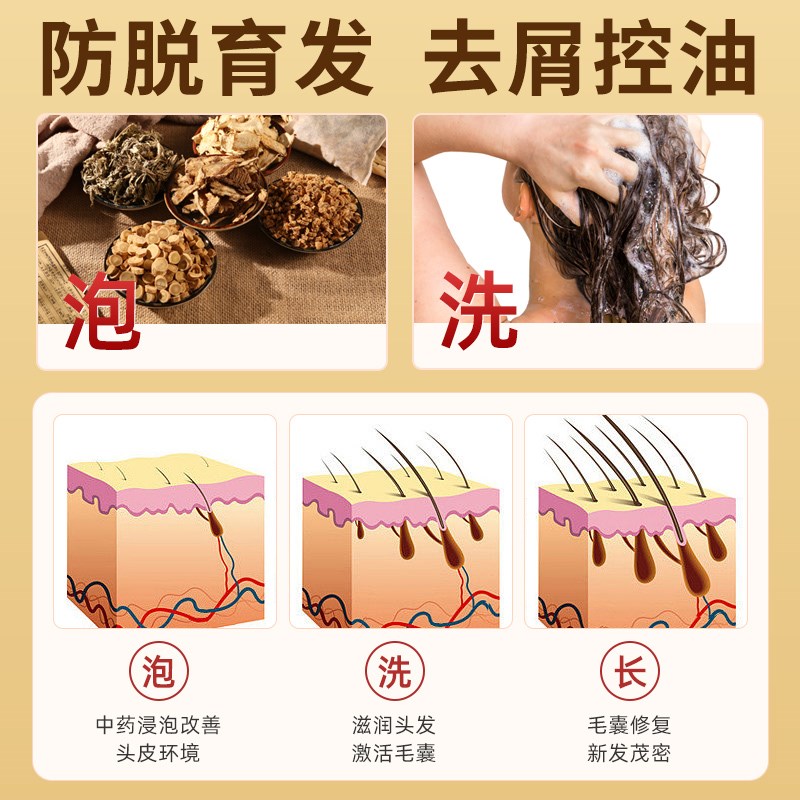 防脱育发　去屑控油

泡

洗

泡
中药浸泡改善
头皮环境

洗
滋润头发
激活毛囊

长
毛囊修复
新发茂密