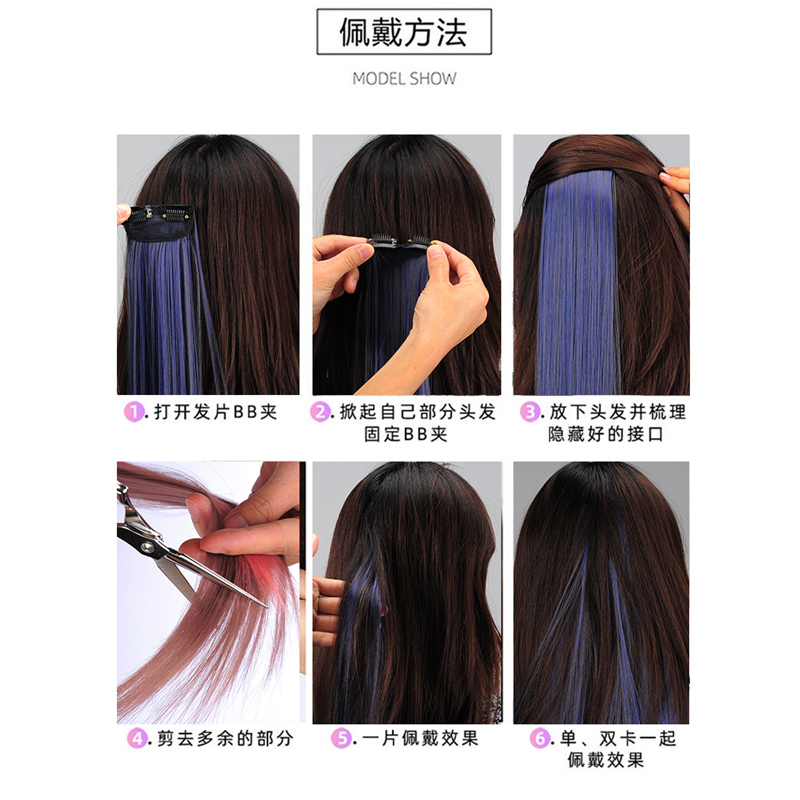 佩戴方法

MODEL SHOW

1. 打开发片BB夹

2. 掀起自己部分头发固定BB夹

3. 放下头发并梳理隐藏好的接口

4. 剪去多余的部分

5. 一片佩戴效果

6. 单、双卡一起佩戴效果