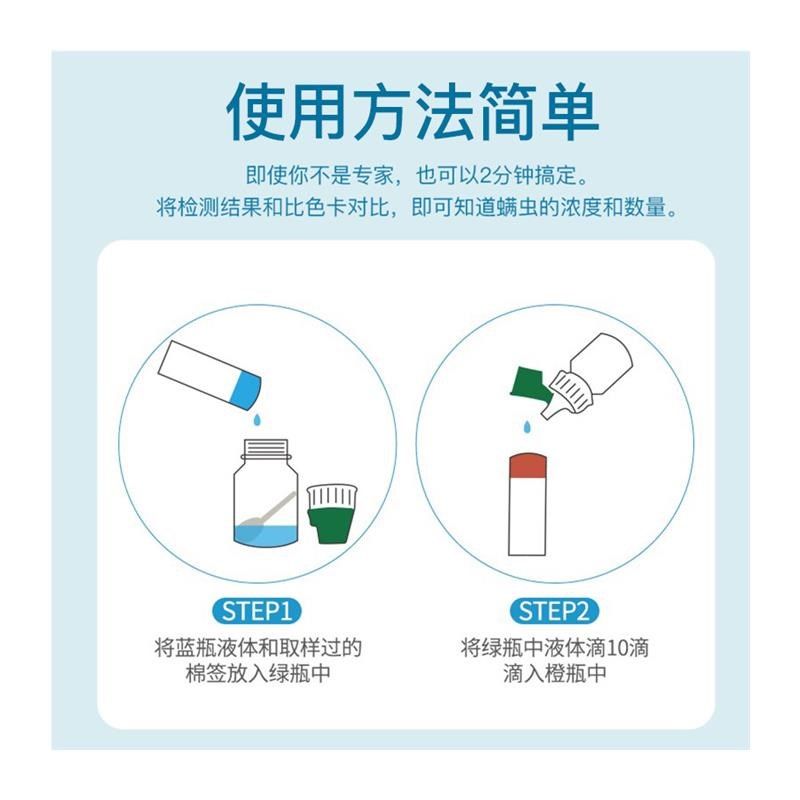 使用方法简单

即使你不是专家，也可以2分钟搞定。
将检测结果和比色卡对比，即可知道螨虫的浓度和数量。

STEP1
将蓝瓶液体和取样过的棉签放入绿瓶中

STEP2
将绿瓶中液体滴10滴滴入橙瓶中