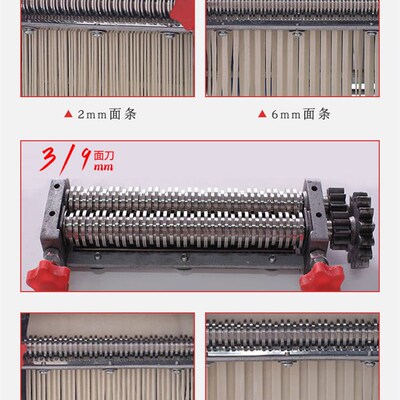 ▲ 2mm面条

▲ 6mm面条

3/9 面刀 mm